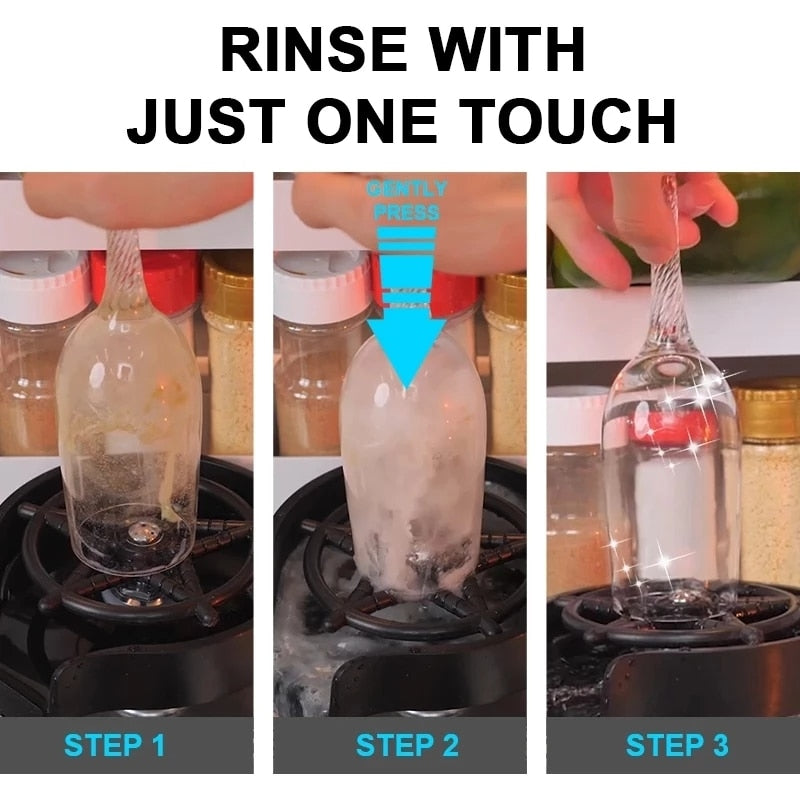 RINSE WITH JUST ONE TOUCH

GENTLY PRESS

STEP 1

STEP 2

STEP 3